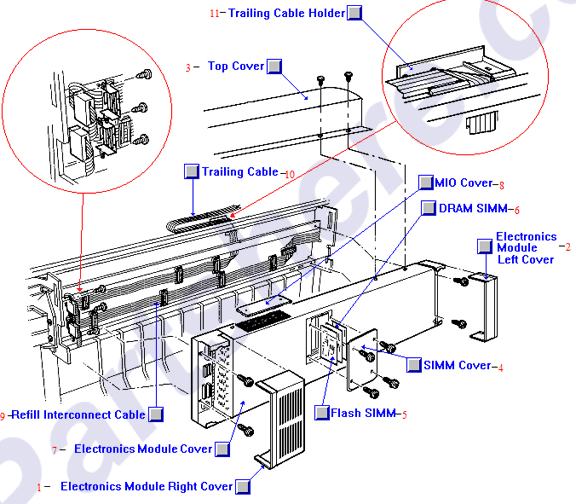 11– Trailing Cable Holder

3 – Top Cover

Trailing Cable –10

MIO Cover–8

DRAM SIMM–6

Electronics Module Left Cover –2

SIMM Cover–4

Flash SIMM–5

9 –Refill Interconnect Cable

7 – Electronics Module Cover

1 – Electronics Module Right Cover