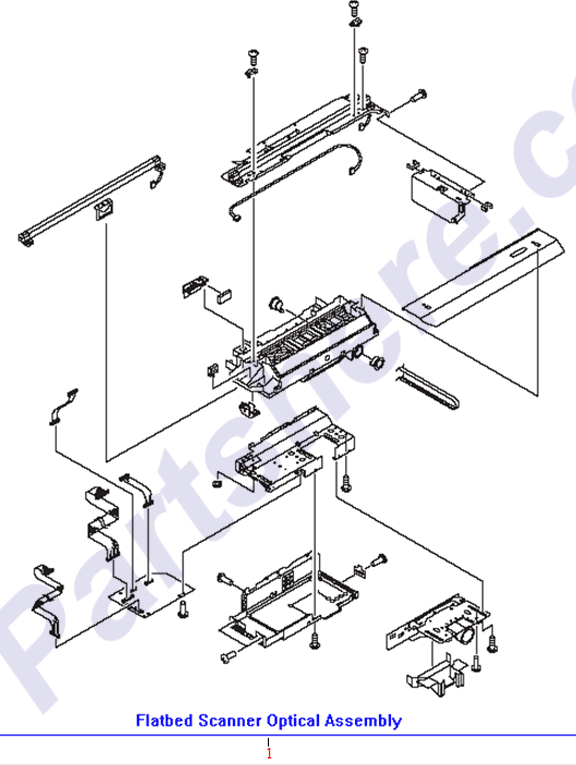 Partshere.c

Flatbed Scanner Optical Assembly

1