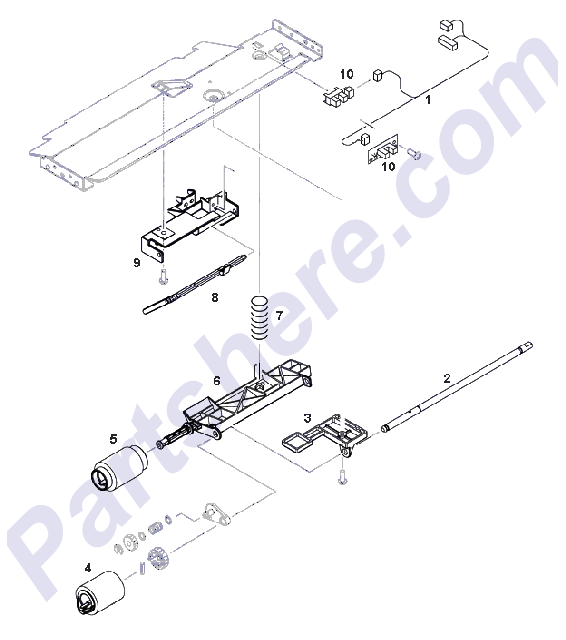 10
1
10
9
8
7
6
2
3
5
4
Partshere.com