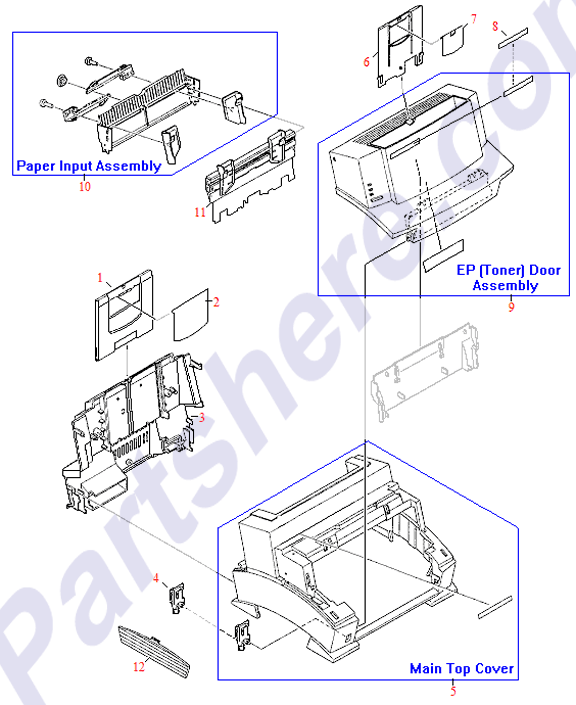 Paper Input Assembly
10
11
6
7
8
EP (Toner) Door Assembly
9
1
2
3
4
12
Main Top Cover
5
Partshere.com