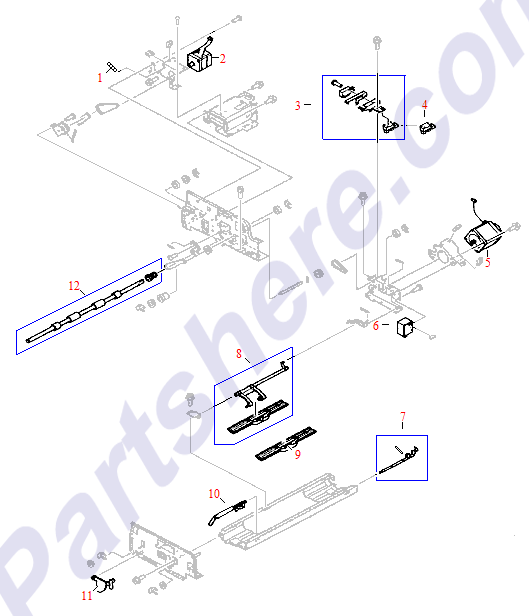 1
2
3
4
5
12
6
8
7
9
10
11
Partshere.com