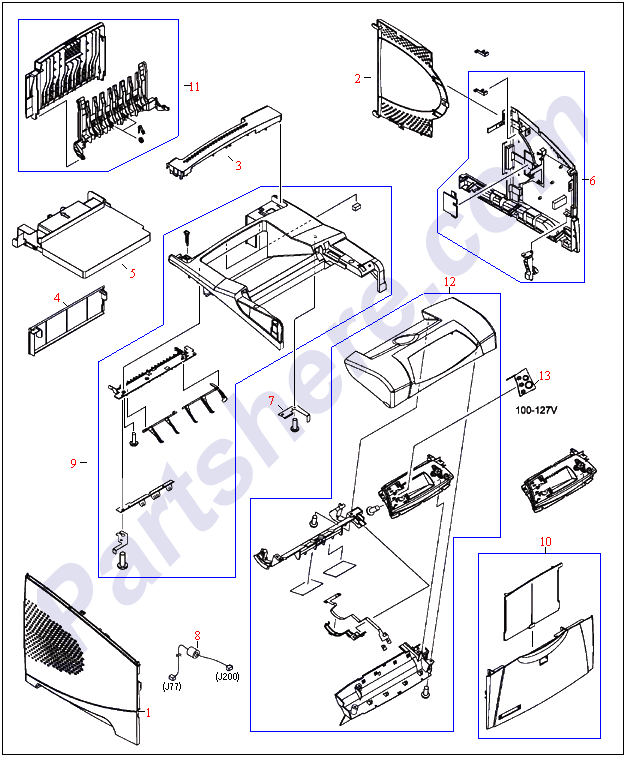 11

2

3

6

5

4

12

13

100-127V

7

9

10

8

(J77)

(J200)

1

Partshere.com