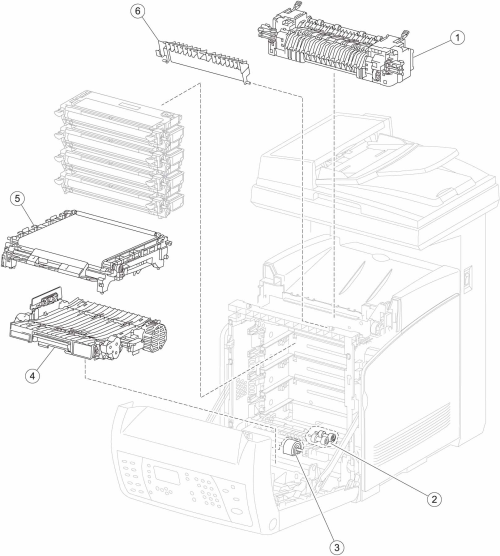 6
1
5
4
2
3