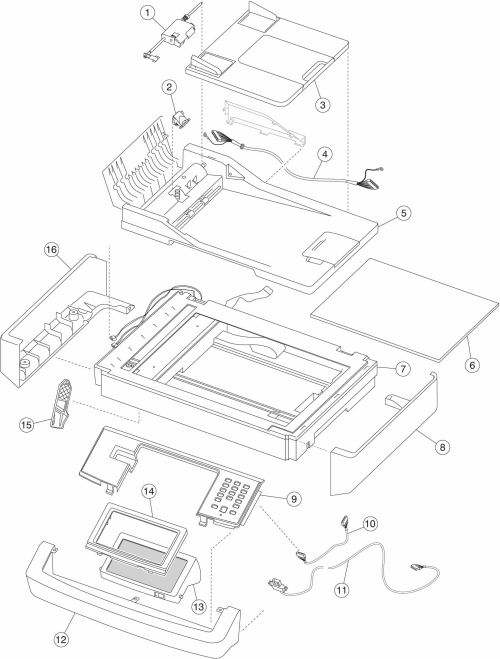 1
3
2
4
5
16
6
7
15
8
14
9
10
11
13
12