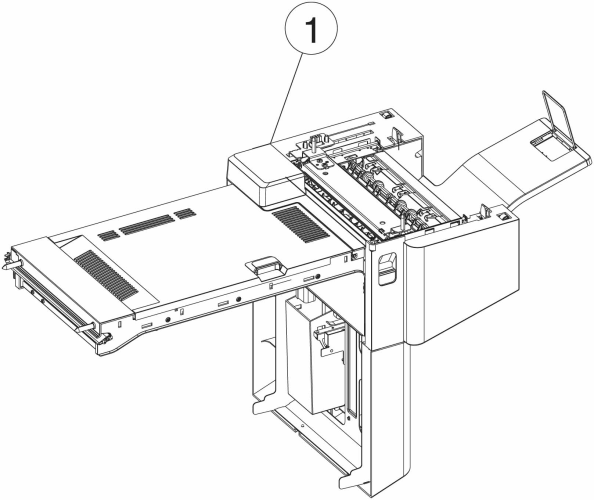 1