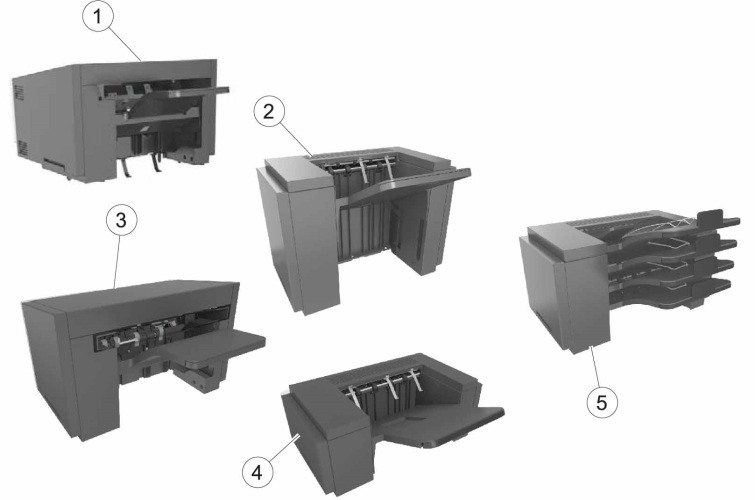 1
2
3
4
5